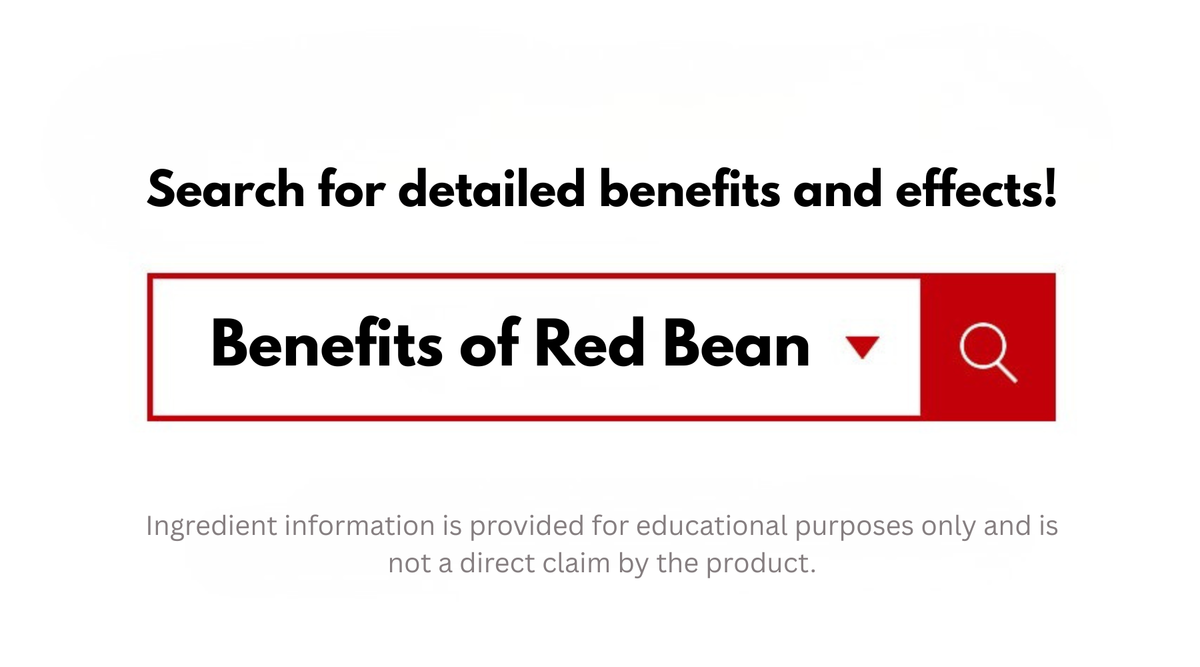 Search for detailed benefits and effects!

Benefits of Red Bean

Ingredient information is provided for educational purposes only and is not a direct claim by the product.