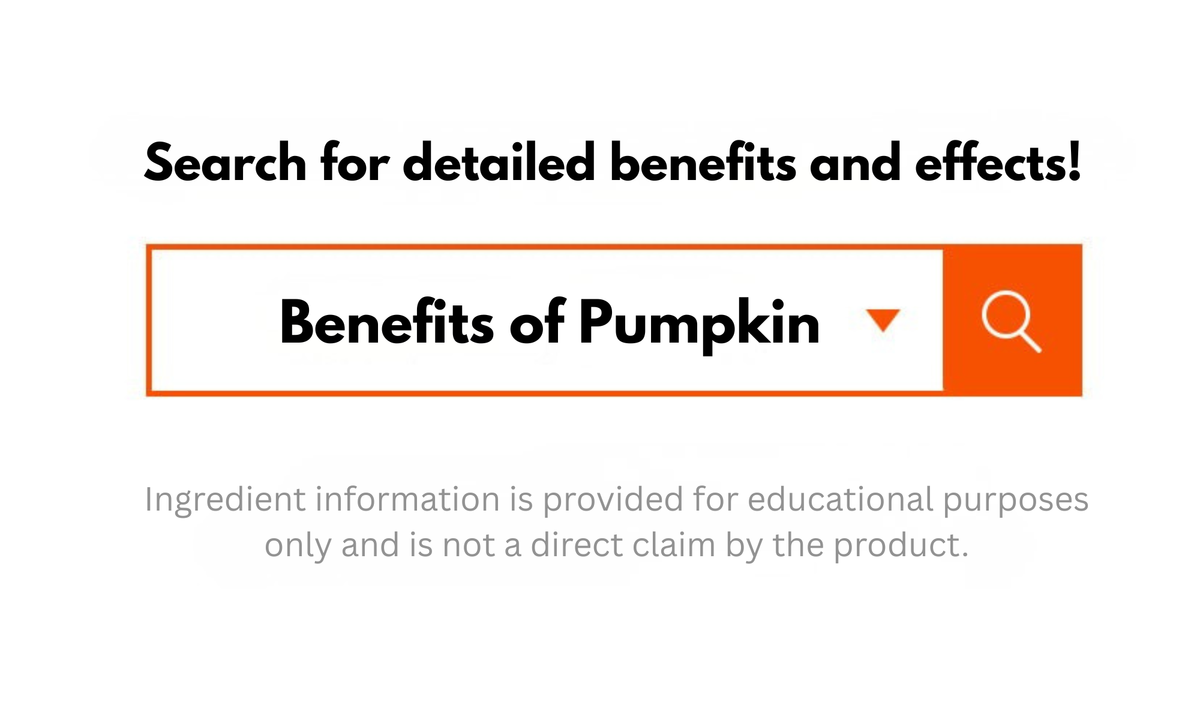 Search for detailed benefits and effects!

Benefits of Pumpkin

Ingredient information is provided for educational purposes only and is not a direct claim by the product.